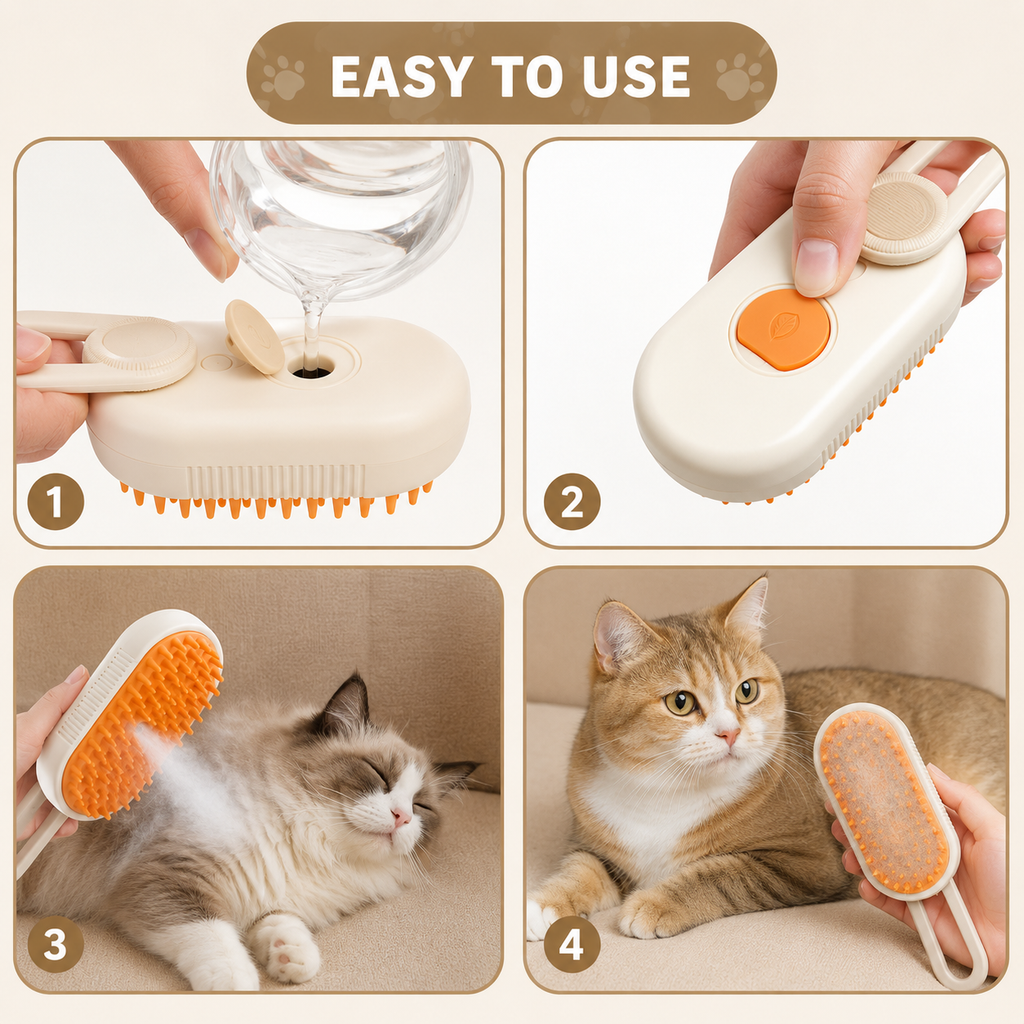 EASY TO USE

1

2

3

4