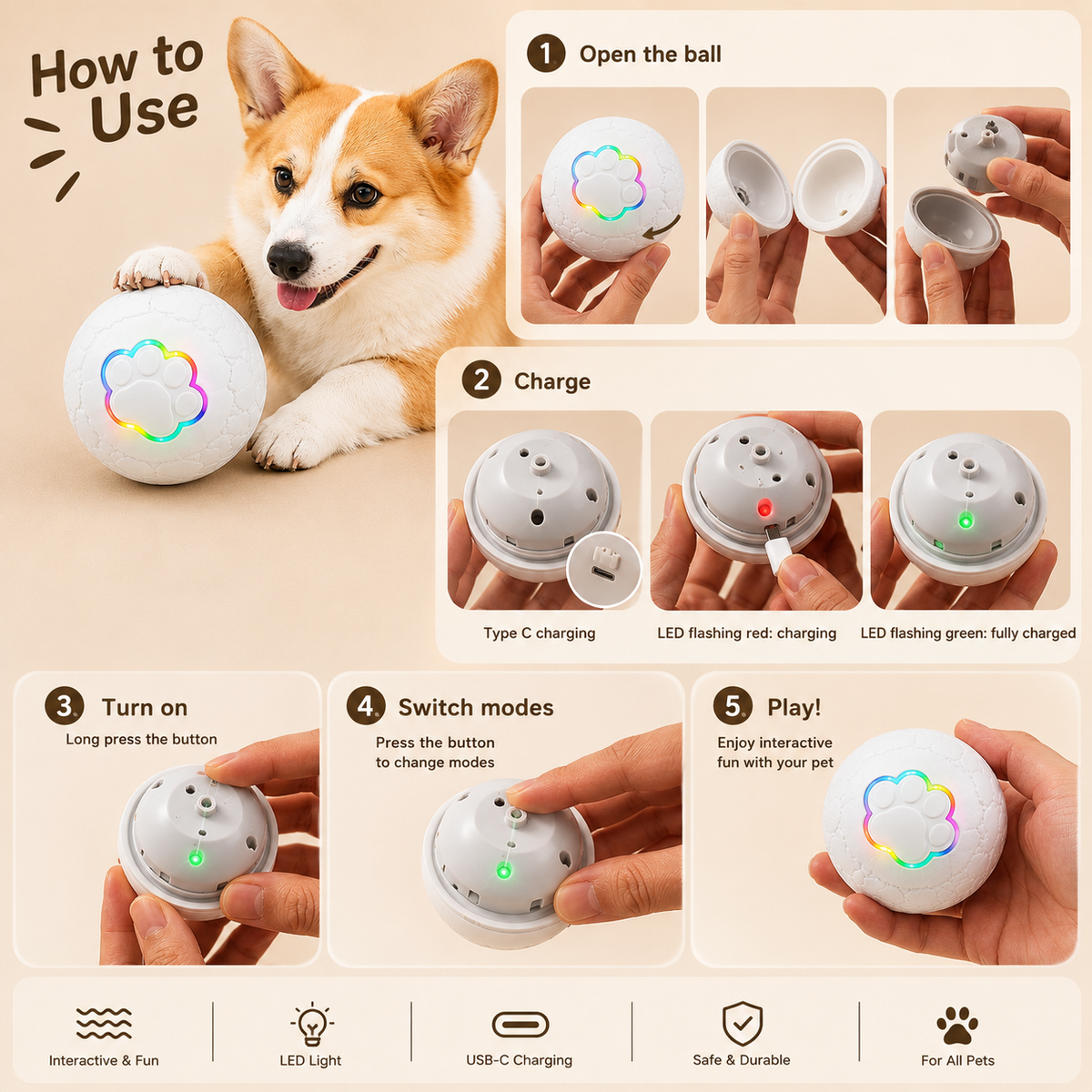 How to Use

1 Open the ball

2 Charge

Type C charging

LED flashing red: charging

LED flashing green: fully charged

3 Turn on

Long press the button

4 Switch modes

Press the button to change modes

5 Play!

Enjoy interactive fun with your pet

Interactive & Fun

LED Light

USB-C Charging

Safe & Durable

For All Pets